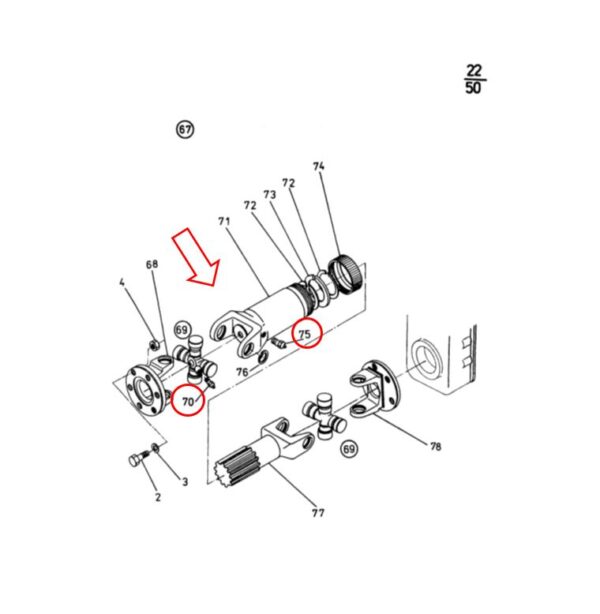 $\frac{22}{50}$

67

74
72
73
72
71
68
4
69
75
76
70
78
69
3
2
77