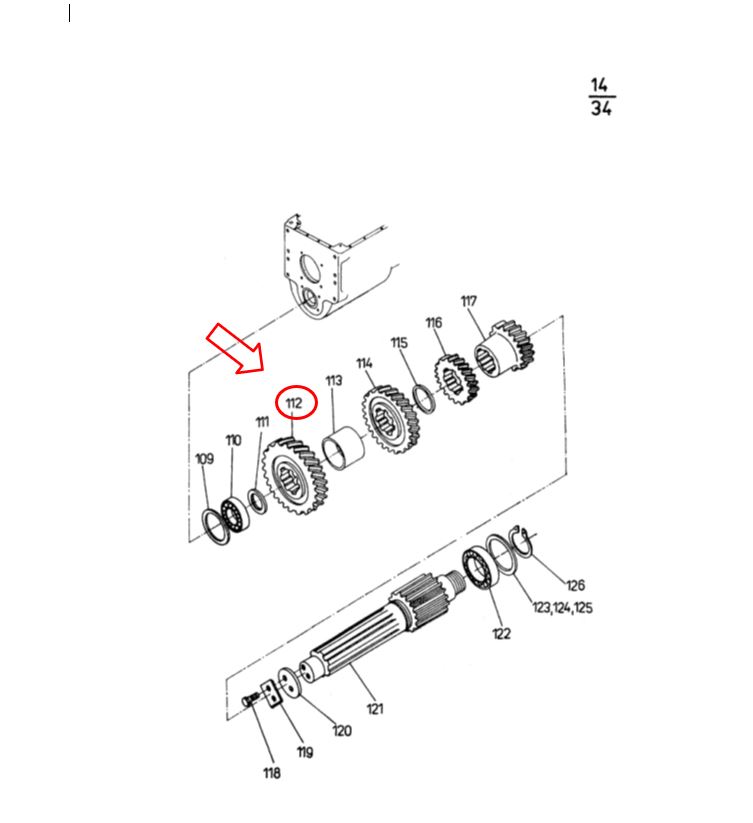 $\frac{14}{34}$

117
116
115
114
113
112
111
110
109
126
123,124,125
122
121
120
119
118