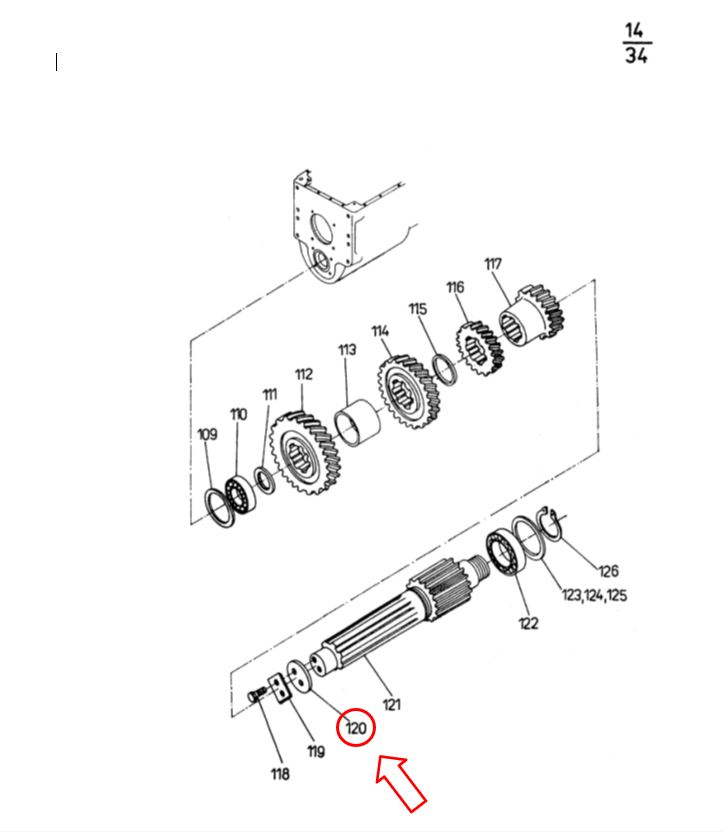 $\frac{14}{34}$

117
116
115
114
113
112
111
110
109
126
123,124,125
122
121
120
119
118