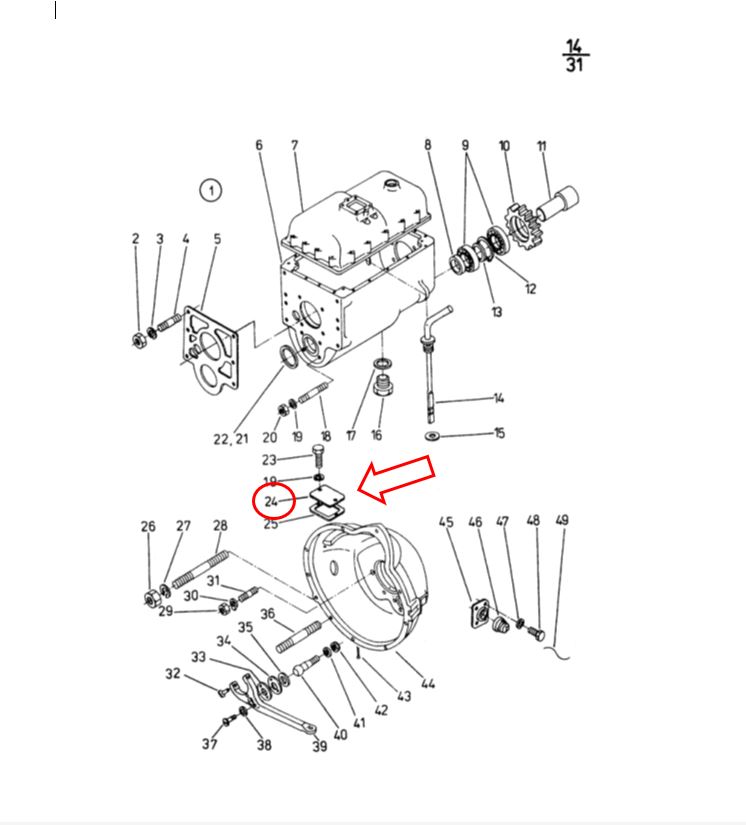 $\frac{14}{31}$

1

6 7 8 9 10 11

2 3 4 5

12

13

14

15

22, 21 20 19 18 17 16

23

19

24

25

26 27 28

31

30

29

36

35

34

33

32

37 38 39 40 41 42 43 44

45 46 47 48 49