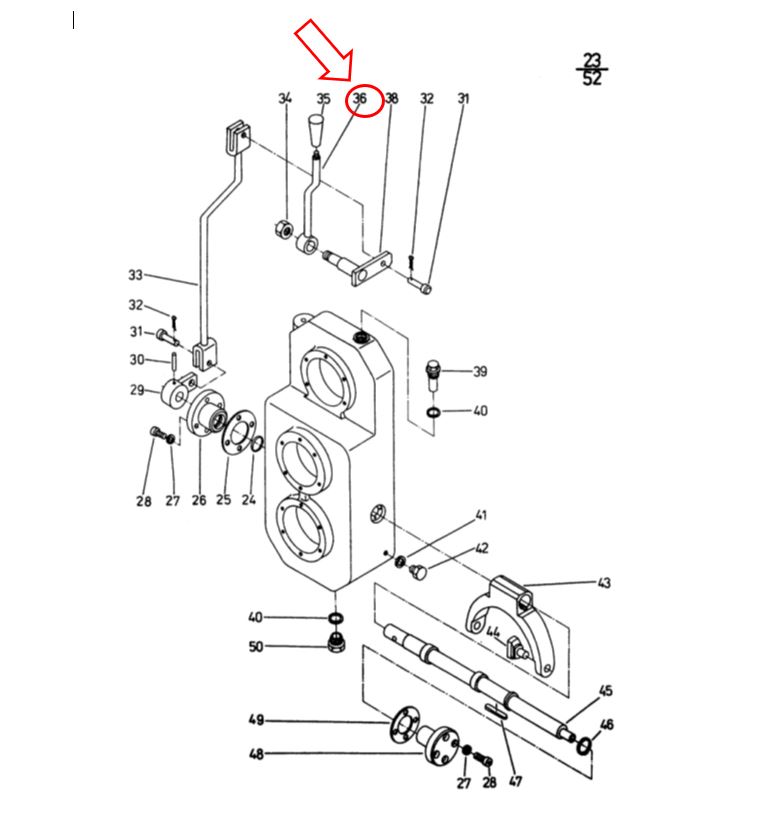 $\frac{23}{52}$

34 35 36 38 32 31

33

32

31

30

29

39

40

28 27 26 25 24

41

42

43

44

40

50

45

46

49

48

27 28 47