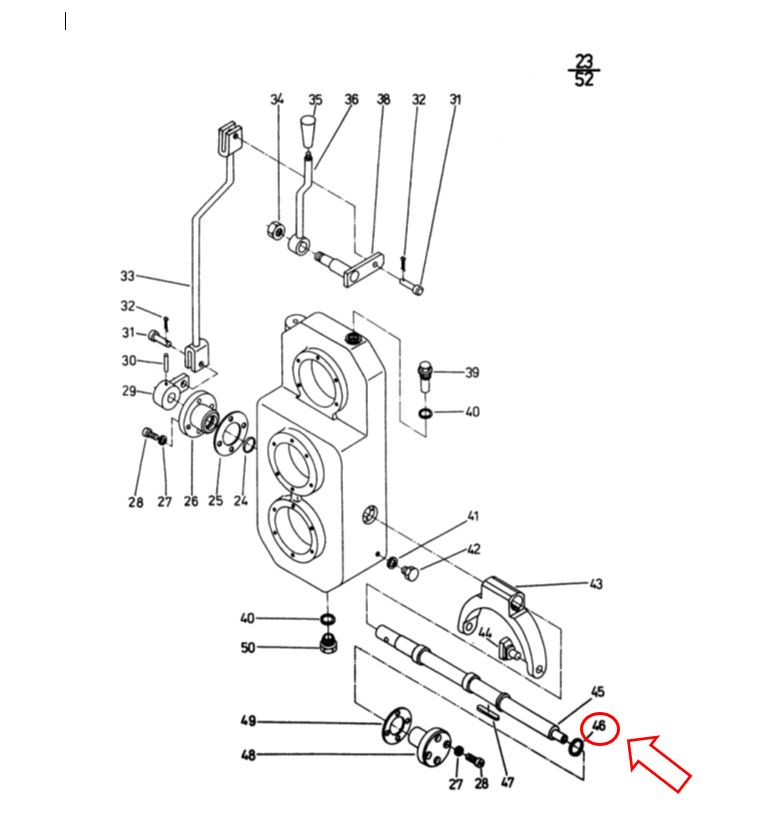 $\frac{23}{52}$

34 35 36 38 32 31

33

32

31

30

29

39

40

28 27 26 25 24

41

42

43

44

40

50

45

46

49

48

27 28 47